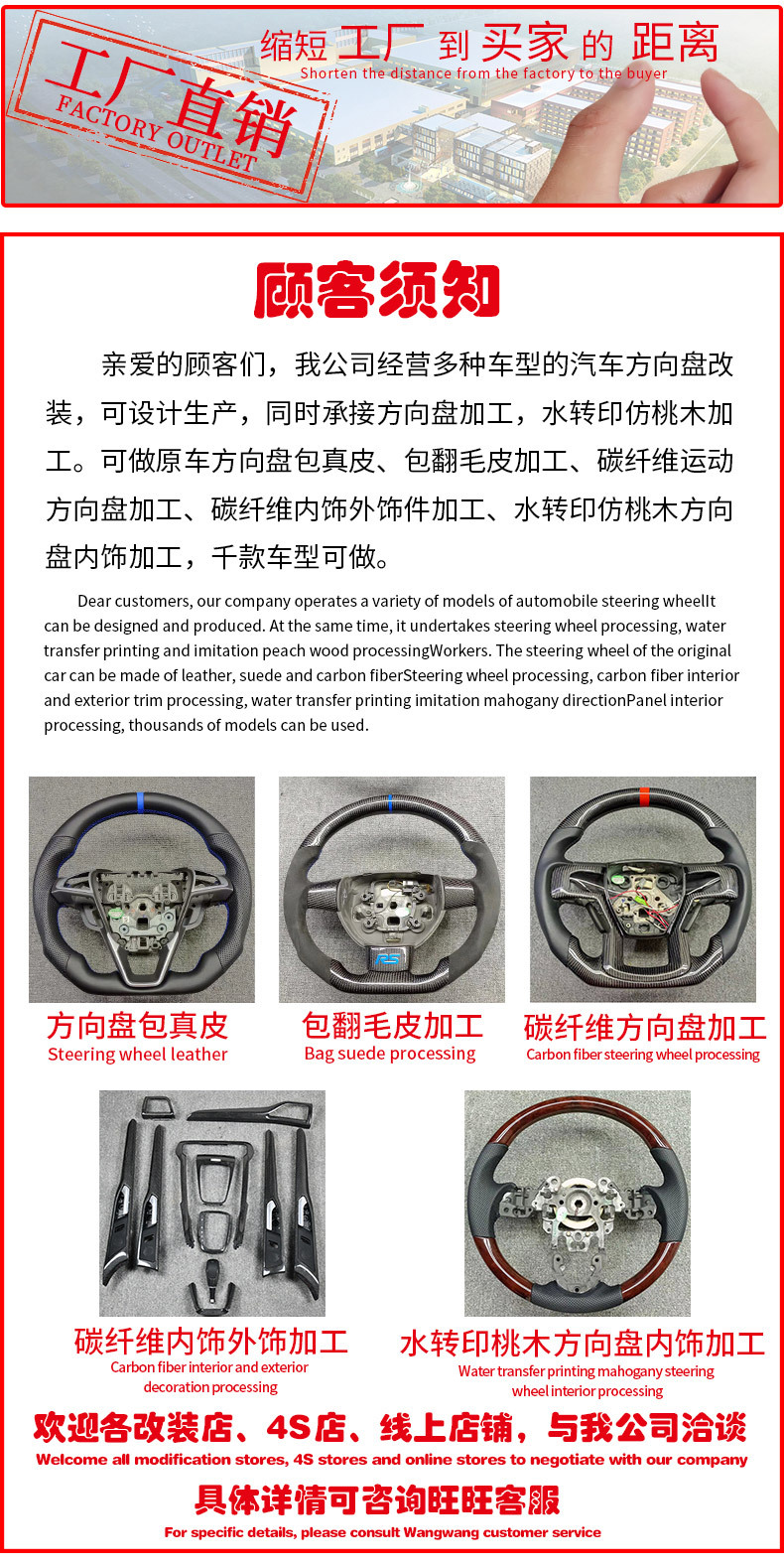 工厂直销
FACTORY OUTLET

缩短 工厂 到 买家 的 距离
Shorten the distance from the factory to the buyer

顾客须知

亲爱的顾客们，我公司经营多种车型的汽车方向盘改装，可设计生产，同时承接方向盘加工，水转印仿桃木加工。可做原车方向盘包真皮、包翻毛皮加工、碳纤维运动方向盘加工、碳纤维内饰外饰件加工、水转印仿桃木方向盘内饰加工，千款车型可做。

Dear customers, our company operates a variety of models of automobile steering wheelIt can be designed and produced. At the same time, it undertakes steering wheel processing, water transfer printing and imitation peach wood processingWorkers. The steering wheel of the original car can be made of leather, suede and carbon fiberSteering wheel processing, carbon fiber interior and exterior trim processing, water transfer printing imitation mahogany directionPanel interior processing, thousands of models can be used.

方向盘包真皮
Steering wheel leather

包翻毛皮加工
Bag suede processing

碳纤维方向盘加工
Carbon fiber steering wheel processing

碳纤维内饰外饰加工
Carbon fiber interior and exterior decoration processing

水转印桃木方向盘内饰加工
Water transfer printing mahogany steering wheel interior processing

欢迎各改装店、4S店、线上店铺，与我公司洽谈
Welcome all modification stores, 4S stores and online stores to negotiate with our company

具体详情可咨询旺旺客服
For specific details, please consult Wangwang customer service