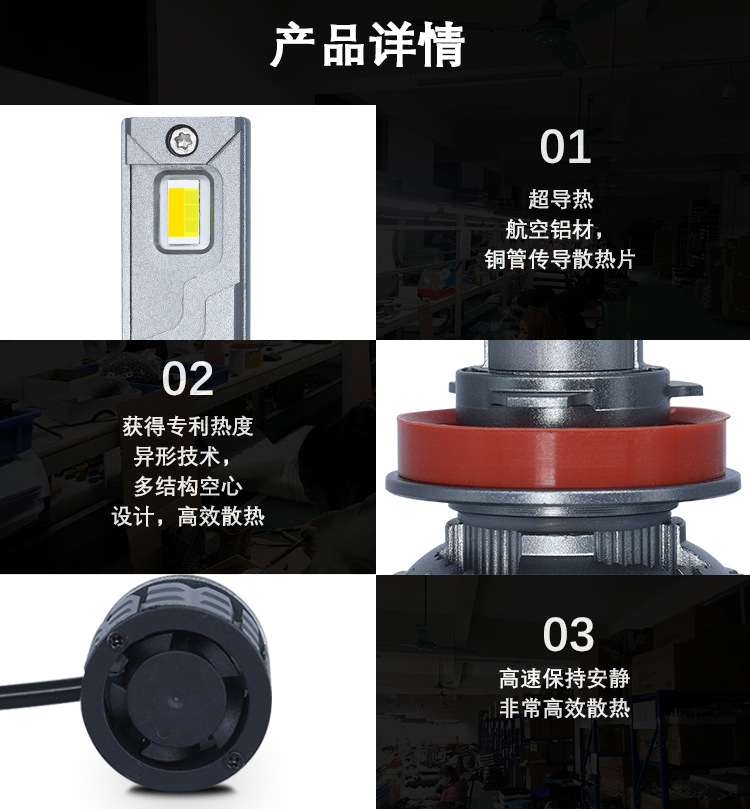 产品详情

01
超导热
航空铝材，
铜管传导散热片

02
获得专利热度
异形技术，
多结构空心
设计，高效散热

03
高速保持安静
非常高效散热