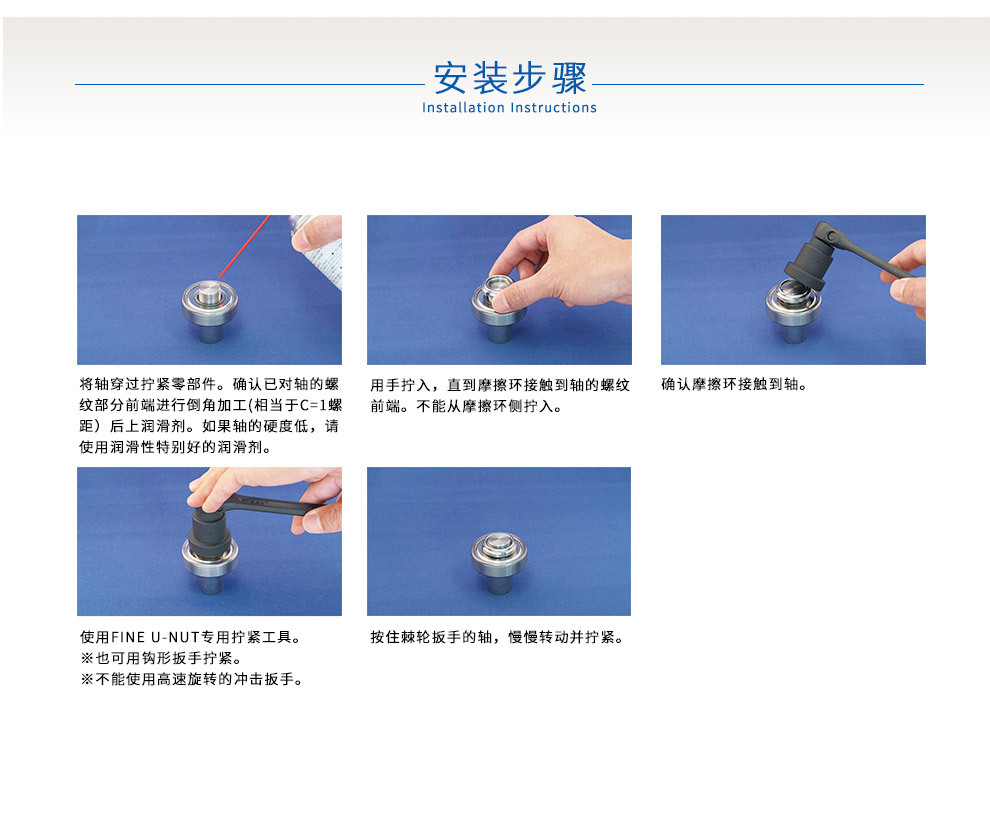 安装步骤
Installation Instructions

将轴穿过拧紧零部件。确认已对轴的螺纹部分前端进行倒角加工(相当于C=1螺距）后上润滑剂。如果轴的硬度低，请使用润滑性特别好的润滑剂。

用手拧入，直到摩擦环接触到轴的螺纹前端。不能从摩擦环侧拧入。

确认摩擦环接触到轴。

使用FINE U-NUT专用拧紧工具。
※也可用钩形扳手拧紧。
※不能使用高速旋转的冲击扳手。

按住棘轮扳手的轴，慢慢转动并拧紧。