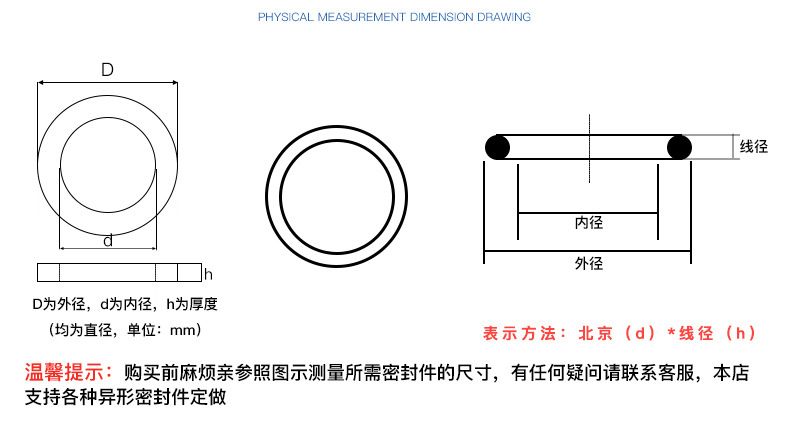 PHYSICAL MEASUREMENT DIMENSION DRAWING

D

d

h

D为外径，d为内径，h为厚度

（均为直径，单位：mm）

线径

内径

外径

表示方法：北京（d）*线径（h）

温馨提示：购买前麻烦亲参照图示测量所需密封件的尺寸，有任何疑问请联系客服，本店支持各种异形密封件定做