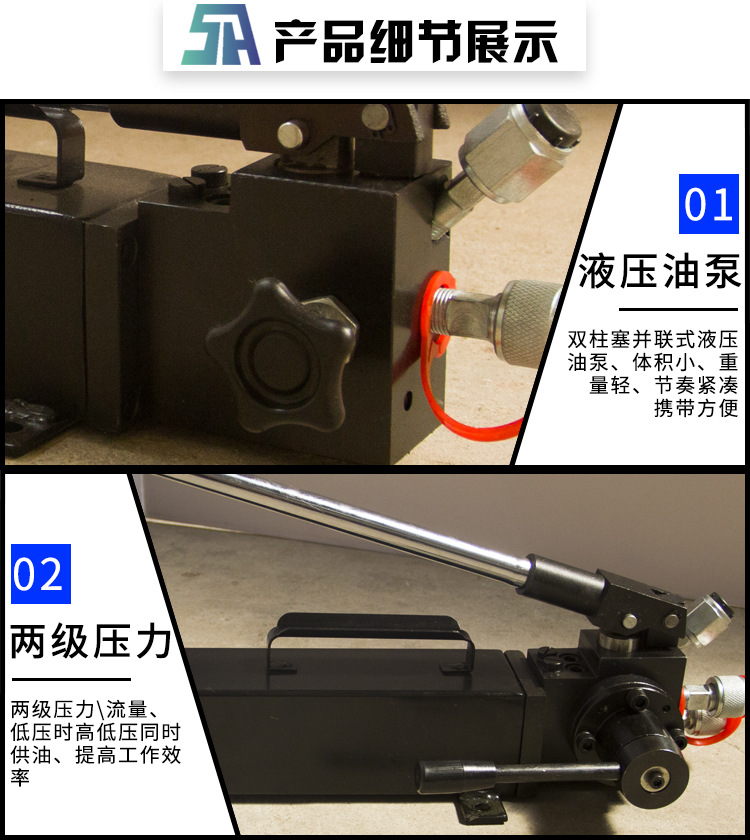 产品细节展示

01

液压油泵

双柱塞并联式液压油泵、体积小、重量轻、节奏紧凑携带方便

02

两级压力

两级压力\流量、低压时高低压同时供油、提高工作效率