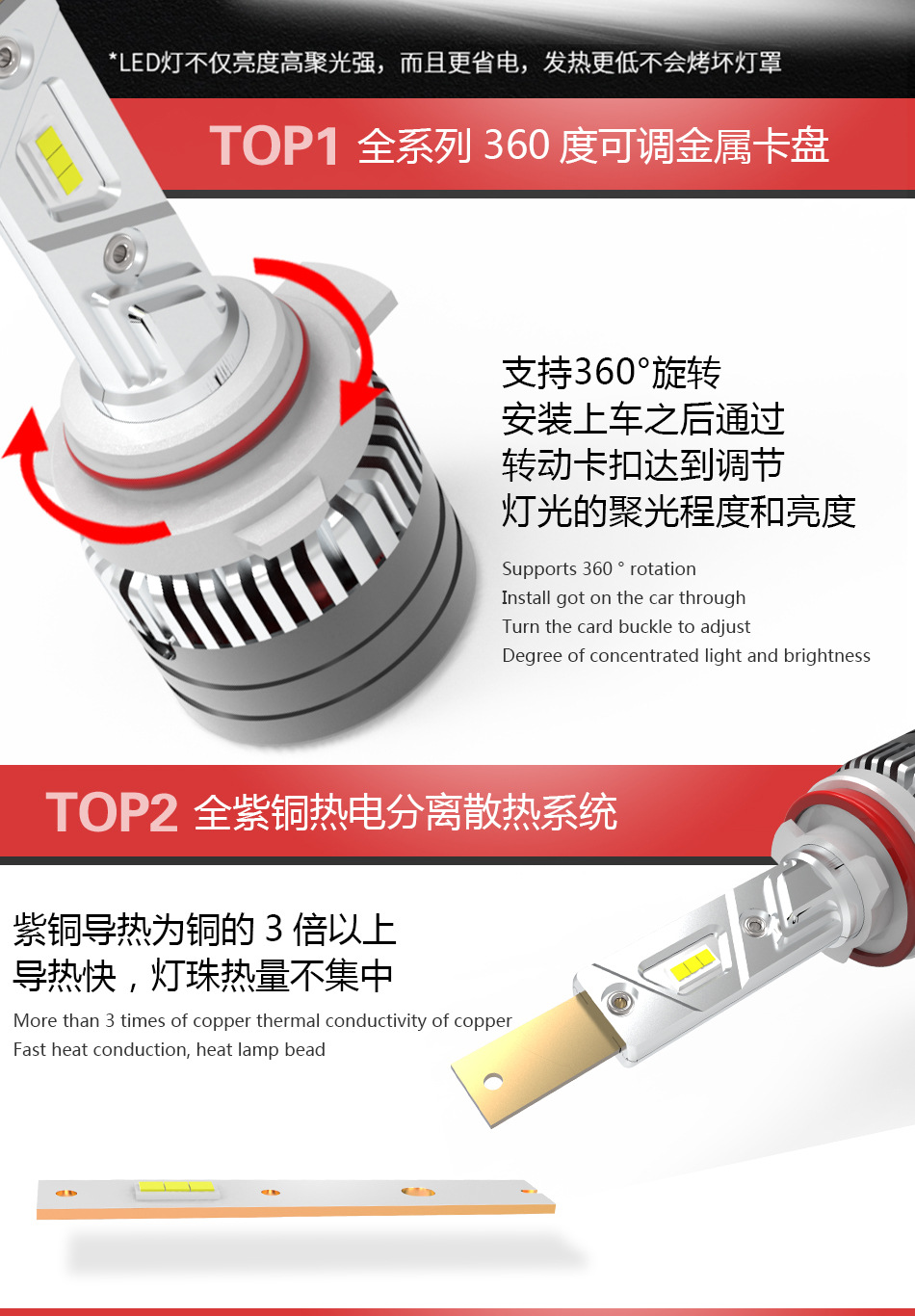 *LED灯不仅亮度高聚光强，而且更省电，发热更低不会烤坏灯罩

TOP1 全系列 360 度可调金属卡盘

支持360°旋转
安装上车之后通过
转动卡扣达到调节
灯光的聚光程度和亮度

Supports 360 ° rotation
Install got on the car through
Turn the card buckle to adjust
Degree of concentrated light and brightness

TOP2 全紫铜热电分离散热系统

紫铜导热为铜的 3 倍以上
导热快，灯珠热量不集中

More than 3 times of copper thermal conductivity of copper
Fast heat conduction, heat lamp bead