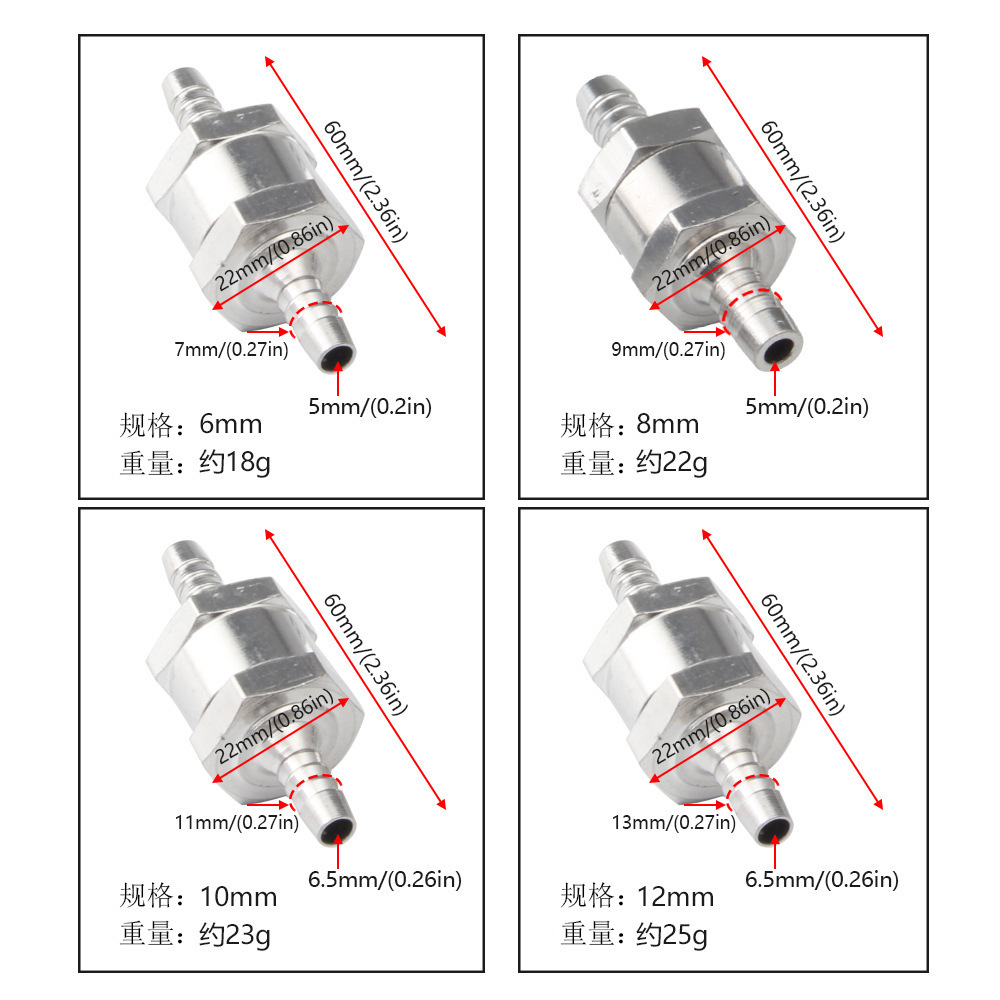 60mm/(2.36in)
22mm/(0.86in)
7mm/(0.27in)
5mm/(0.2in)
规格：6mm
重量：约18g

60mm/(2.36in)
22mm/(0.86in)
9mm/(0.27in)
5mm/(0.2in)
规格：8mm
重量：约22g

60mm/(2.36in)
22mm/(0.86in)
11mm/(0.27in)
6.5mm/(0.26in)
规格：10mm
重量：约23g

60mm/(2.36in)
22mm/(0.86in)
13mm/(0.27in)
6.5mm/(0.26in)
规格：12mm
重量：约25g