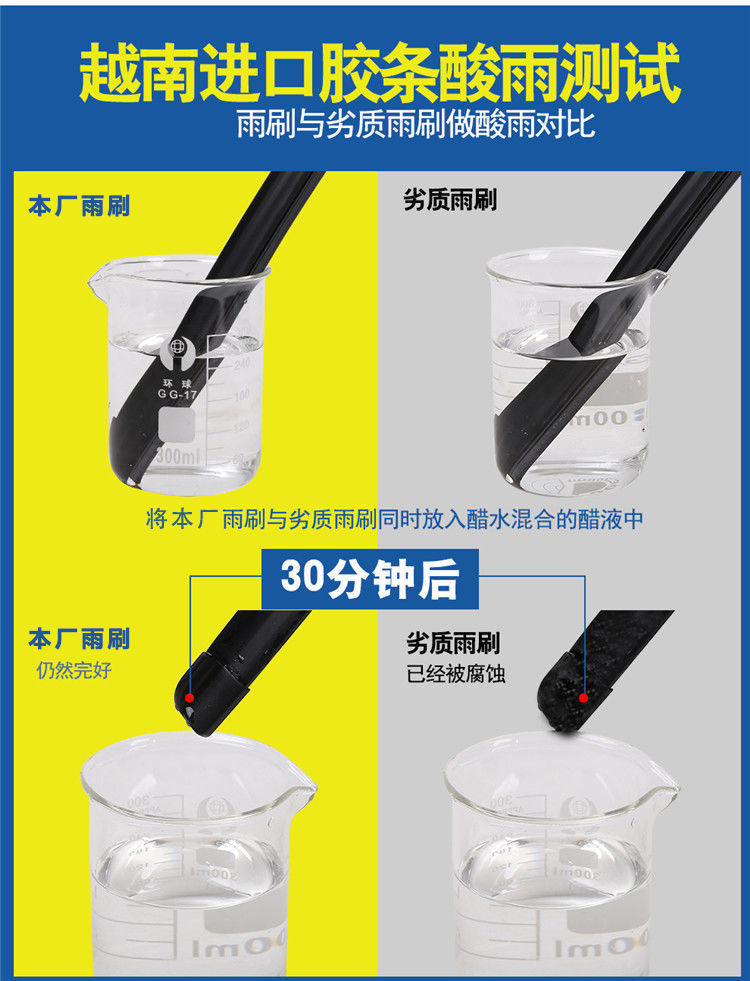 越南进口胶条酸雨测试

雨刷与劣质雨刷做酸雨对比

本厂雨刷

劣质雨刷

环球
GG-17

300ml

将本厂雨刷与劣质雨刷同时放入醋水混合的醋液中

30分钟后

本厂雨刷
仍然完好

劣质雨刷
已经被腐蚀