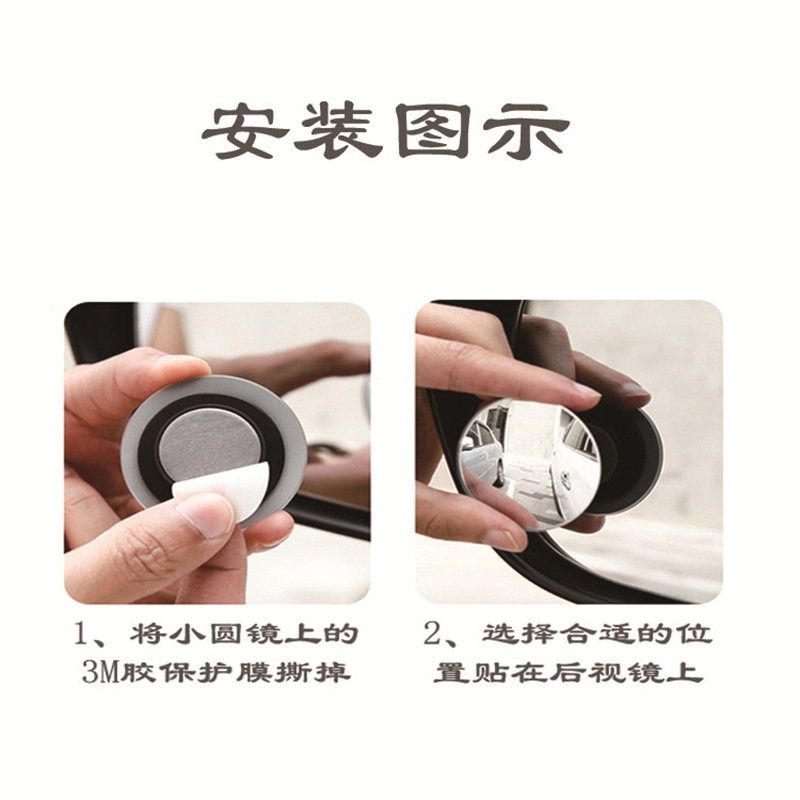 安装图示

1、将小圆镜上的3M胶保护膜撕掉

2、选择合适的位置贴在后视镜上