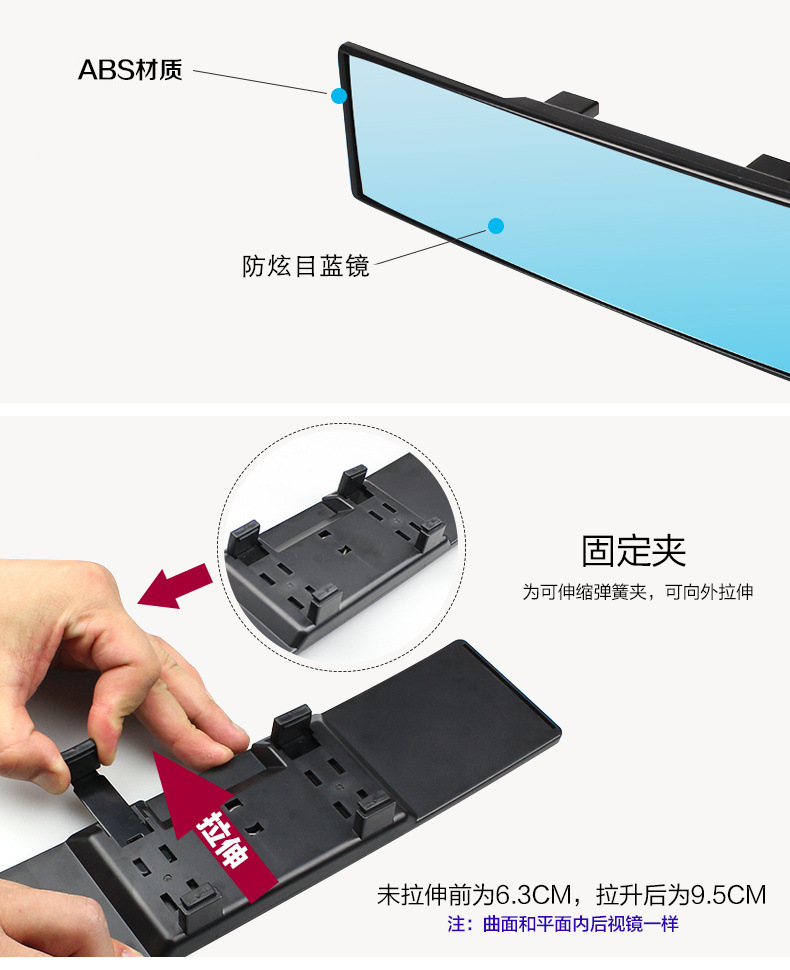 ABS材质

防炫目蓝镜

固定夹

为可伸缩弹簧夹，可向外拉伸

拉伸

未拉伸前为6.3CM，拉升后为9.5CM

注：曲面和平面内后视镜一样