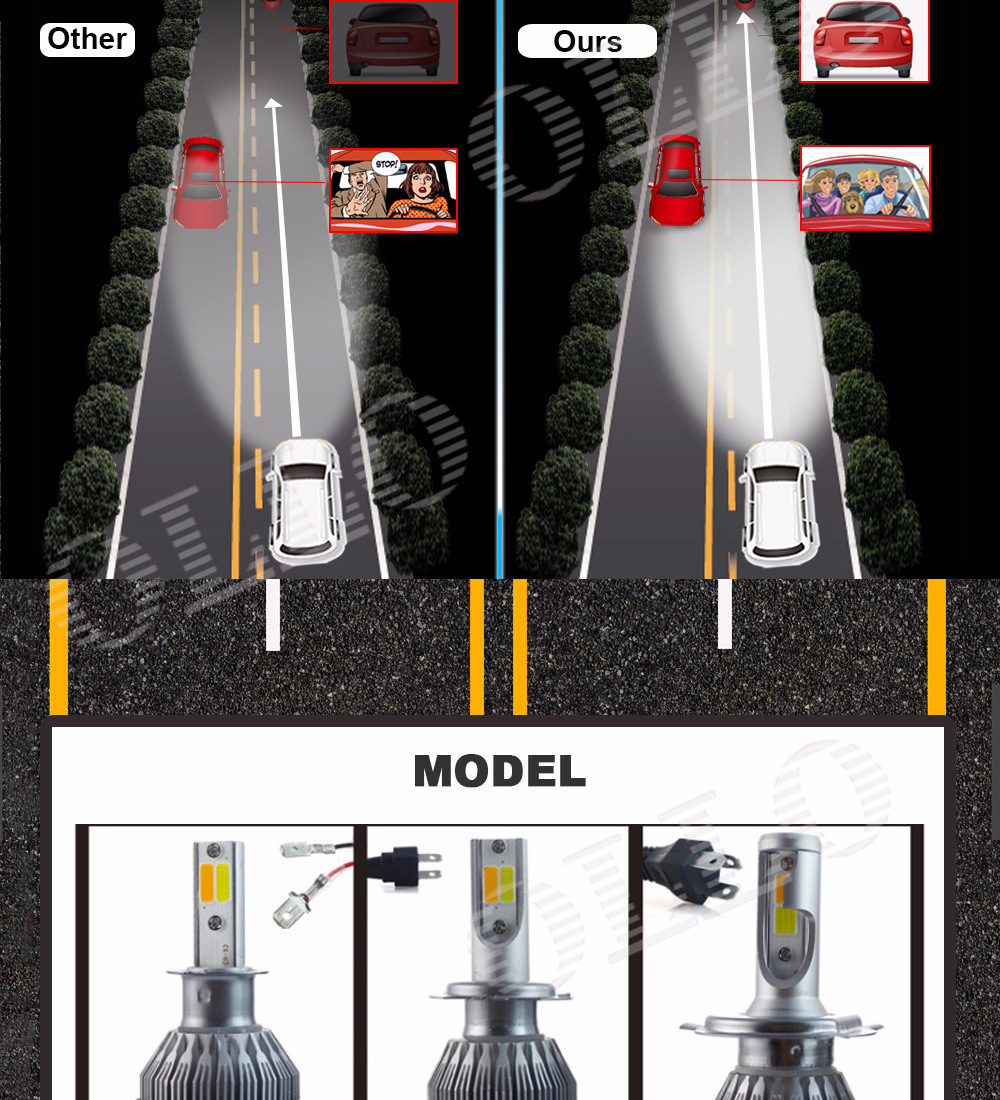 Other

STOP!

Ours

MODEL