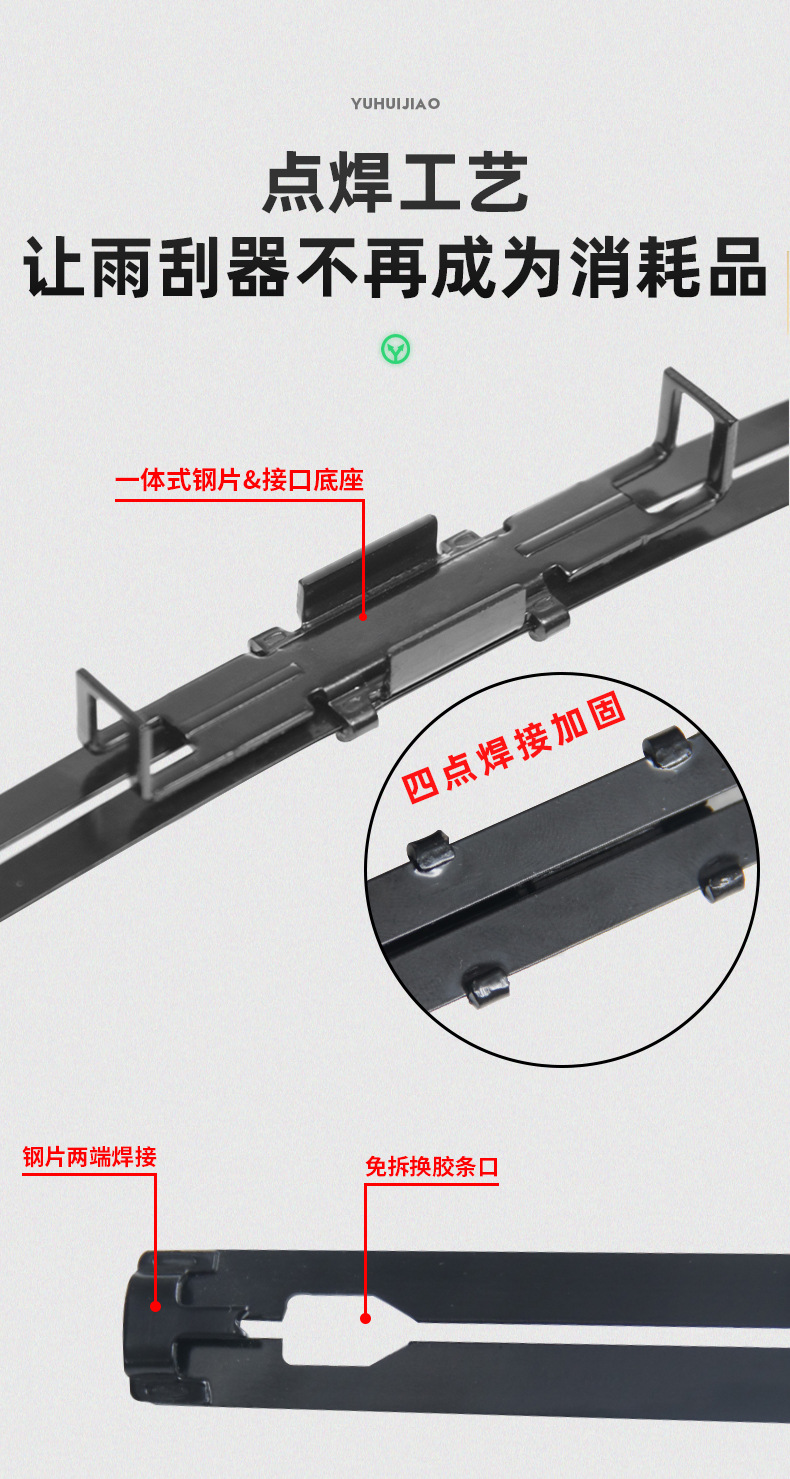 YUHUIJIAO

点焊工艺
让雨刮器不再成为消耗品

一体式钢片&接口底座

四点焊接加固

钢片两端焊接

免拆换胶条口