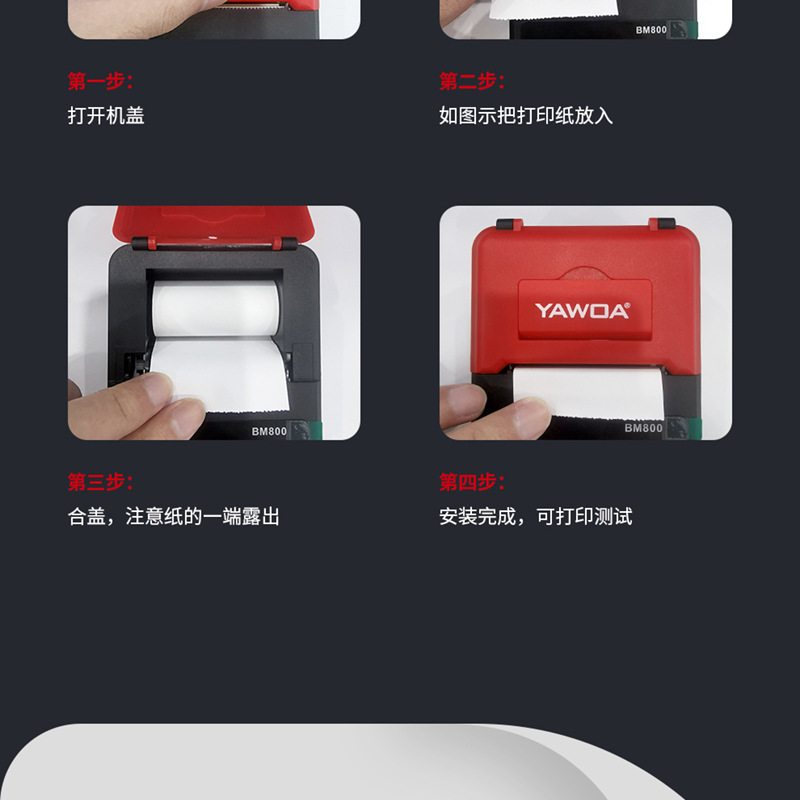 BM800

第一步:
打开机盖

第二步:
如图示把打印纸放入

BM800

YAWOA®

BM800

第三步:
合盖，注意纸的一端露出

第四步:
安装完成，可打印测试