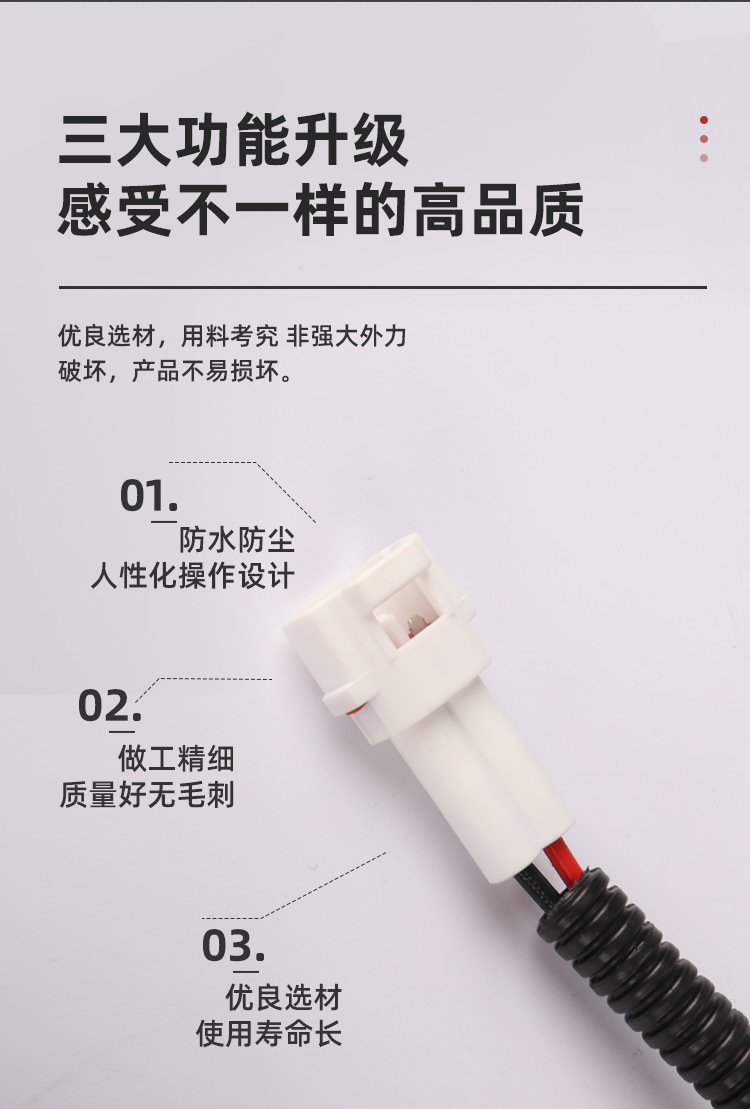 三大功能升级
感受不一样的高品质

优良选材，用料考究 非强大外力破坏，产品不易损坏。

01.
防水防尘
人性化操作设计

02.
做工精细
质量好无毛刺

03.
优良选材
使用寿命长