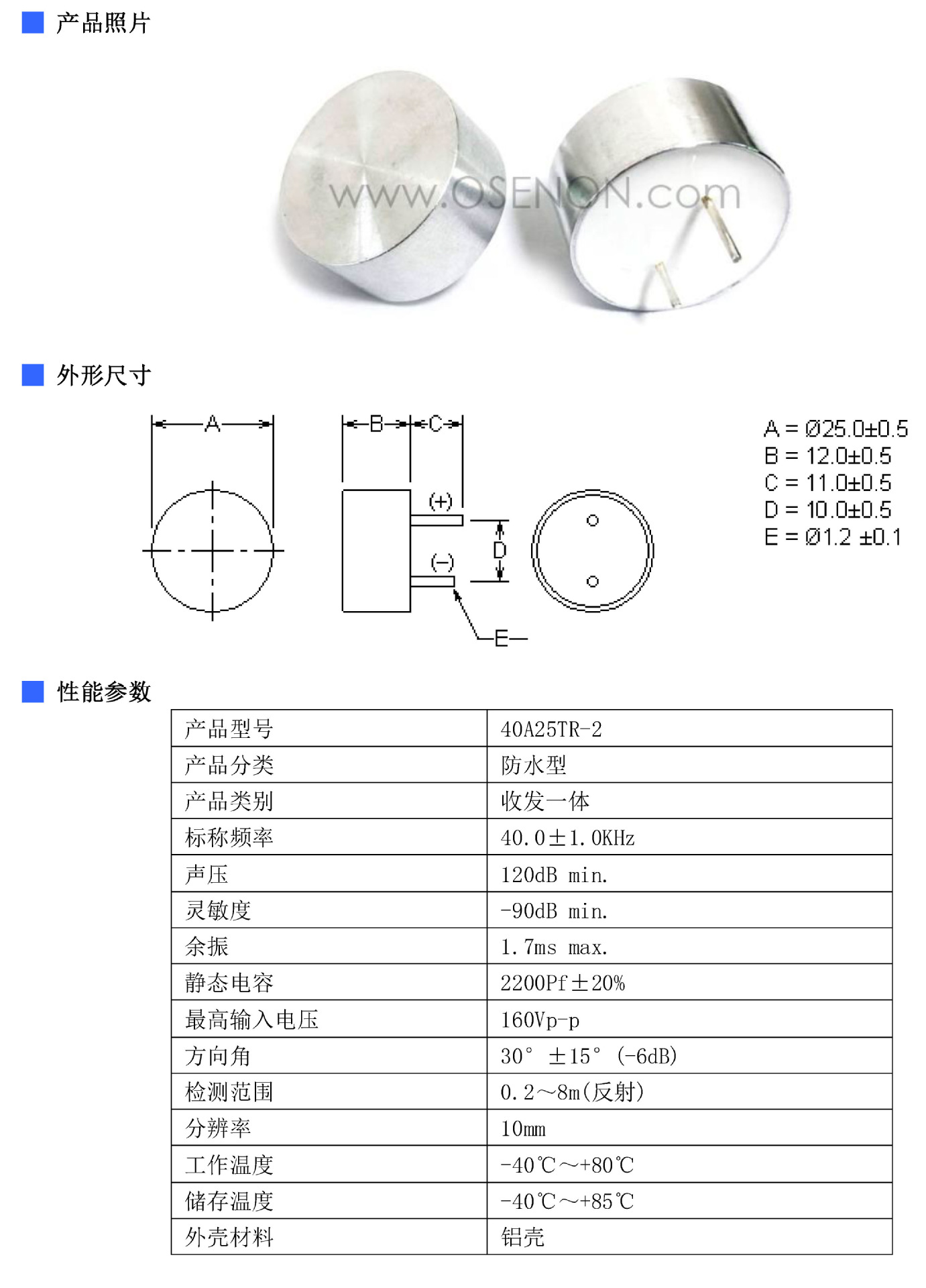 产品照片

www.OSENON.com

外形尺寸

A

B

C

(+)

(−)

D

E

A = Ø25.0±0.5
B = 12.0±0.5
C = 11.0±0.5
D = 10.0±0.5
E = Ø1.2 ±0.1

性能参数

| 产品型号 | 40A25TR-2 |
|---|---|
| 产品分类 | 防水型 |
| 产品类别 | 收发一体 |
| 标称频率 | 40.0±1.0KHz |
| 声压 | 120dB min. |
| 灵敏度 | -90dB min. |
| 余振 | 1.7ms max. |
| 静态电容 | 2200Pf±20% |
| 最高输入电压 | 160Vp-p |
| 方向角 | 30° ±15° (-6dB) |
| 检测范围 | 0.2～8m(反射) |
| 分辨率 | 10mm |
| 工作温度 | -40℃～+80℃ |
| 储存温度 | -40℃～+85℃ |
| 外壳材料 | 铝壳 |