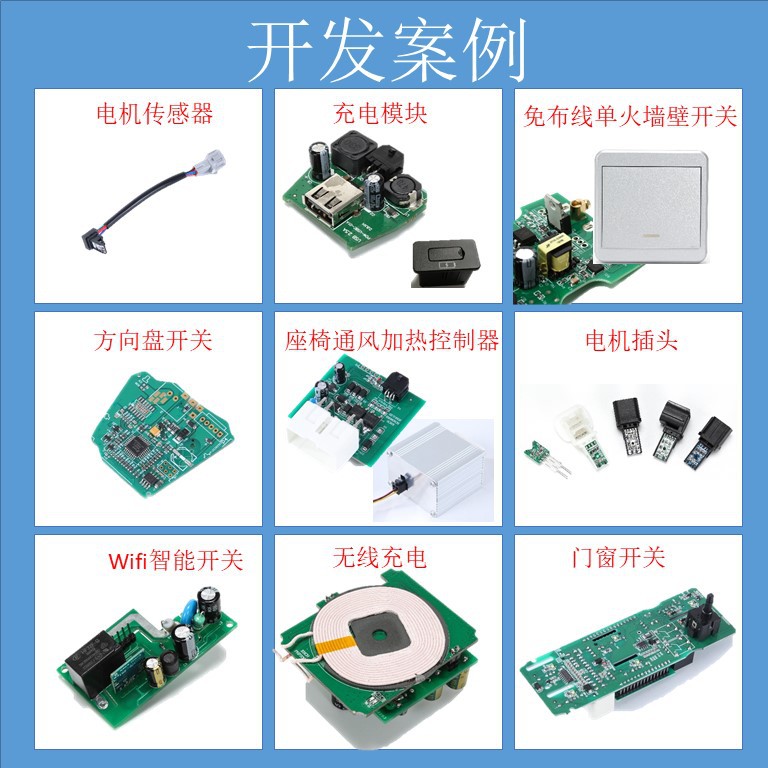 开发案例

电机传感器

充电模块

免布线单火墙壁开关

方向盘开关

座椅通风加热控制器

电机插头

Wifi智能开关

无线充电

门窗开关