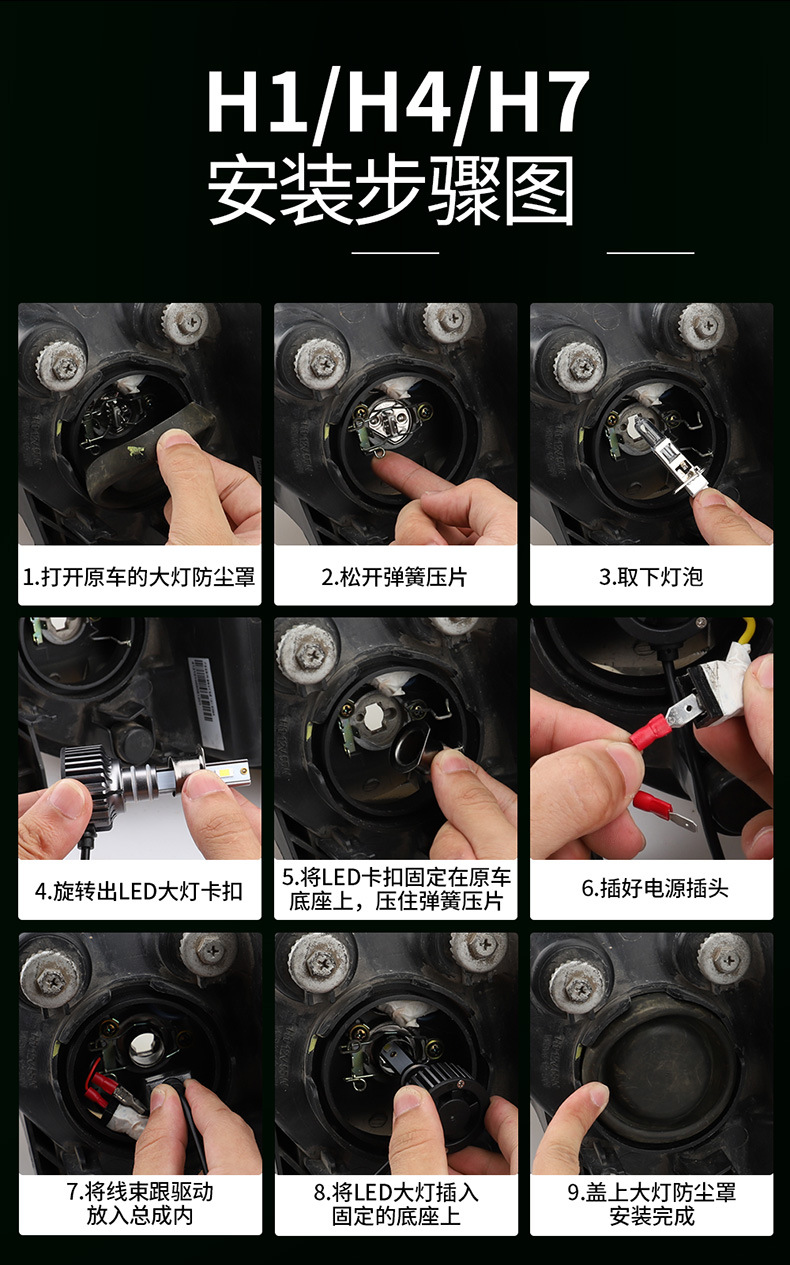 H1/H4/H7
安装步骤图

1.打开原车的大灯防尘罩

2.松开弹簧压片

3.取下灯泡

4.旋转出LED大灯卡扣

5.将LED卡扣固定在原车底座上，压住弹簧压片

6.插好电源插头

7.将线束跟驱动放入总成内

8.将LED大灯插入固定的底座上

9.盖上大灯防尘罩安装完成