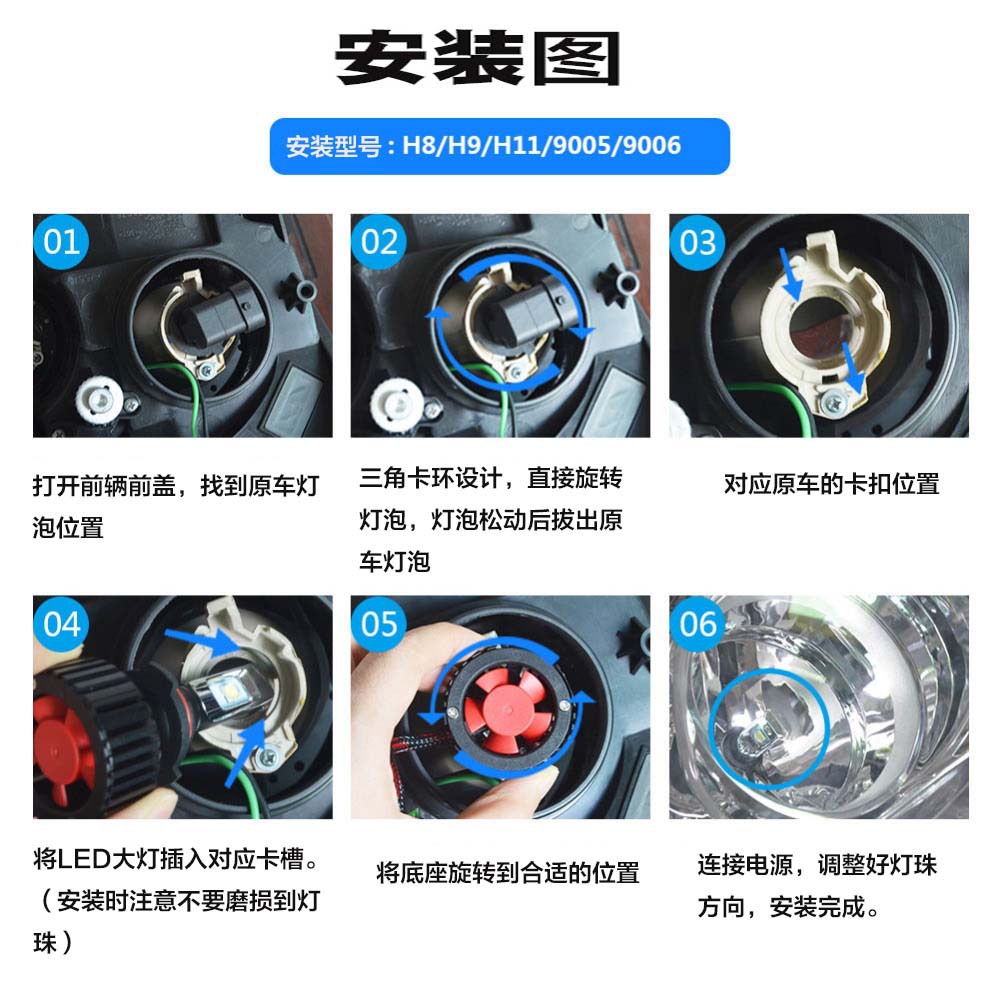 安装图

安装型号：H8/H9/H11/9005/9006

01

打开前辆前盖，找到原车灯泡位置

02

三角卡环设计，直接旋转灯泡，灯泡松动后拔出原车灯泡

03

对应原车的卡扣位置

04

将LED大灯插入对应卡槽。（安装时注意不要磨损到灯珠）

05

将底座旋转到合适的位置

06

连接电源，调整好灯珠方向，安装完成。