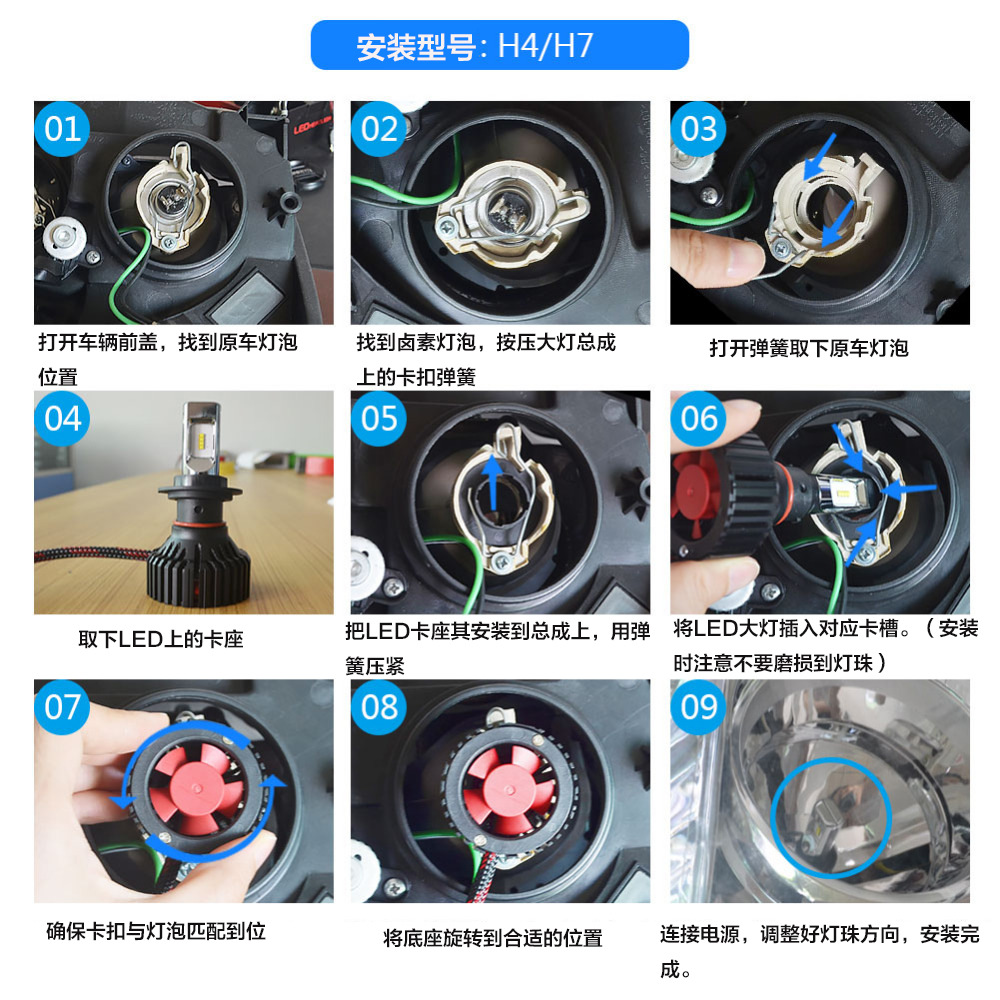 安装型号: H4/H7

01
打开车辆前盖，找到原车灯泡位置

02
找到卤素灯泡，按压大灯总成上的卡扣弹簧

03
打开弹簧取下原车灯泡

04
取下LED上的卡座

05
把LED卡座其安装到总成上，用弹簧压紧

06
将LED大灯插入对应卡槽。（安装时注意不要磨损到灯珠）

07
确保卡扣与灯泡匹配到位

08
将底座旋转到合适的位置

09
连接电源，调整好灯珠方向，安装完成。