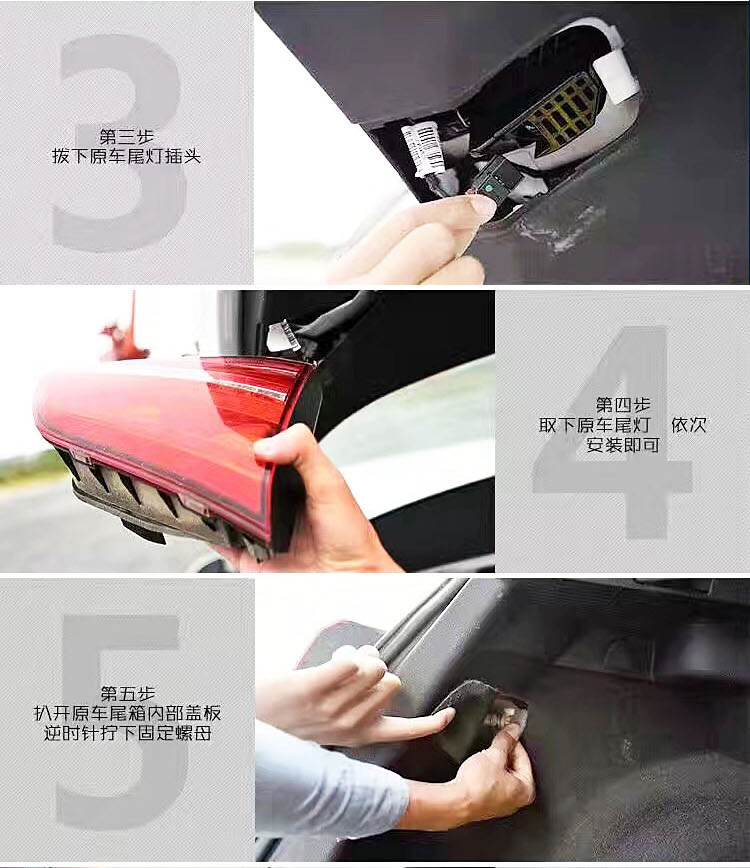 3
第三步
拔下原车尾灯插头

4
第四步
取下原车尾灯 依次
安装即可

5
第五步
扒开原车尾箱内部盖板
逆时针拧下固定螺母