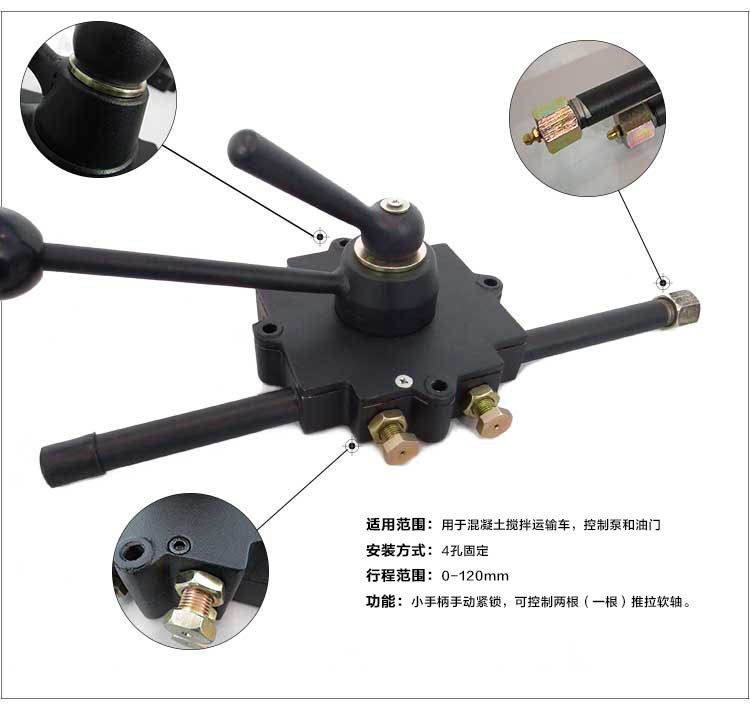 适用范围：用于混凝土搅拌运输车，控制泵和油门
安装方式：4孔固定
行程范围：0-120mm
功能：小手柄手动紧锁，可控制两根（一根）推拉软轴。