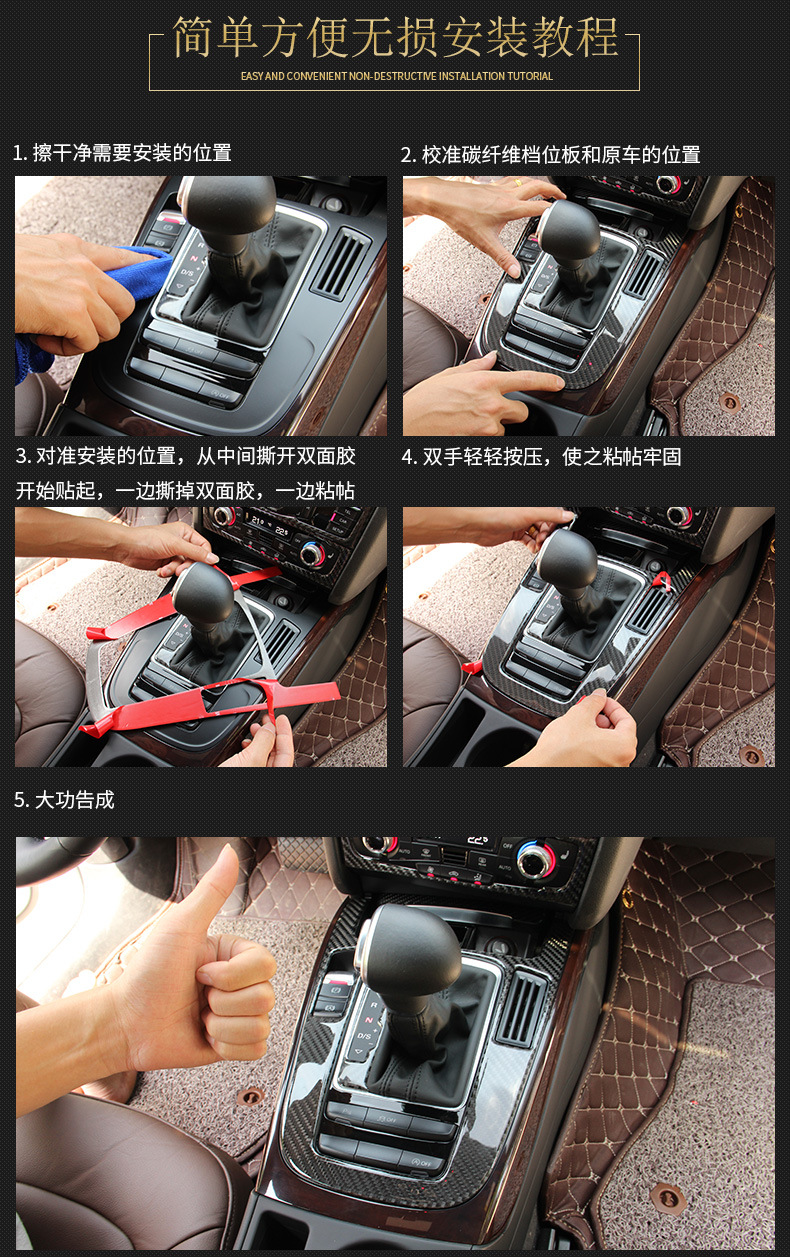 简单方便无损安装教程

EASY AND CONVENIENT NON-DESTRUCTIVE INSTALLATION TUTORIAL

1. 擦干净需要安装的位置

2. 校准碳纤维档位板和原车的位置

3. 对准安装的位置，从中间撕开双面胶开始贴起，一边撕掉双面胶，一边粘帖

4. 双手轻轻按压，使之粘帖牢固

5. 大功告成