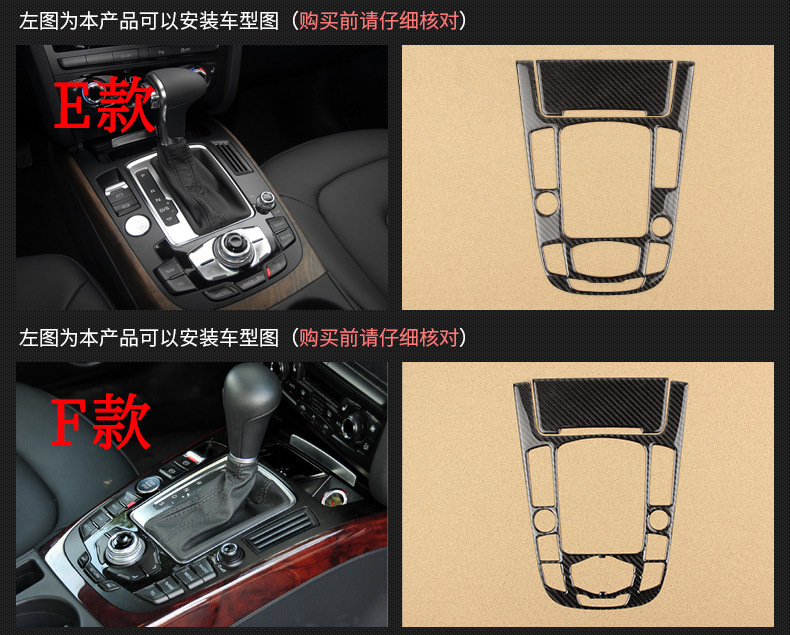 左图为本产品可以安装车型图（购买前请仔细核对）

E款

左图为本产品可以安装车型图（购买前请仔细核对）

F款