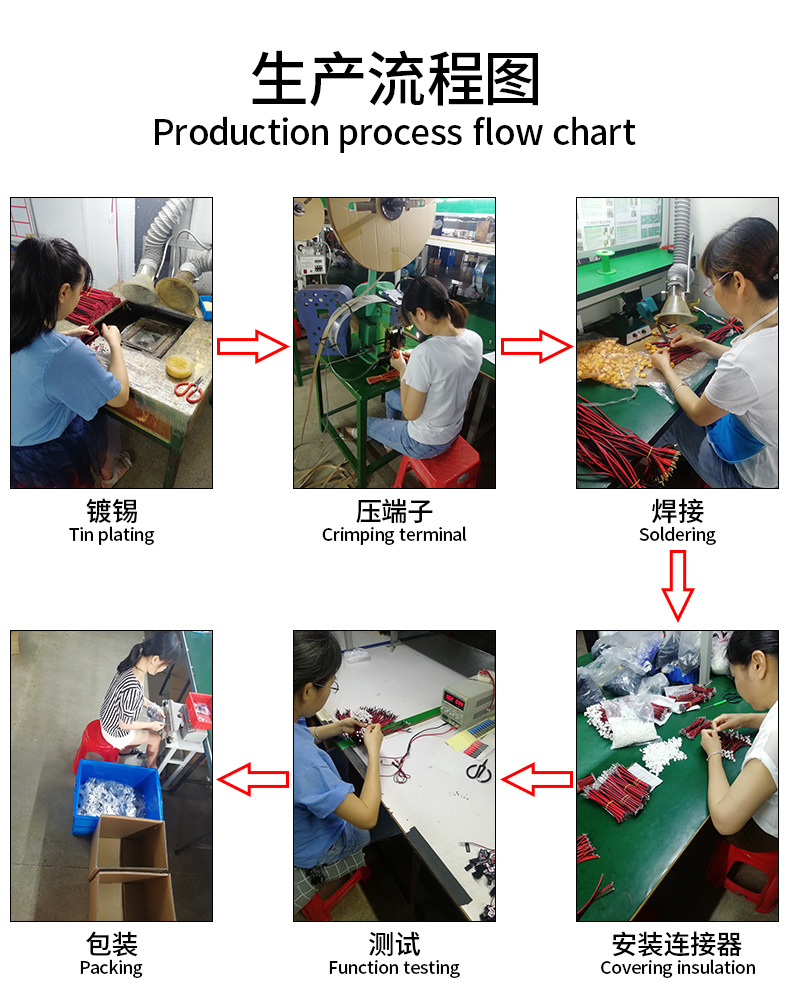 生产流程图
Production process flow chart

镀锡
Tin plating

压端子
Crimping terminal

焊接
Soldering

包装
Packing

测试
Function testing

安装连接器
Covering insulation