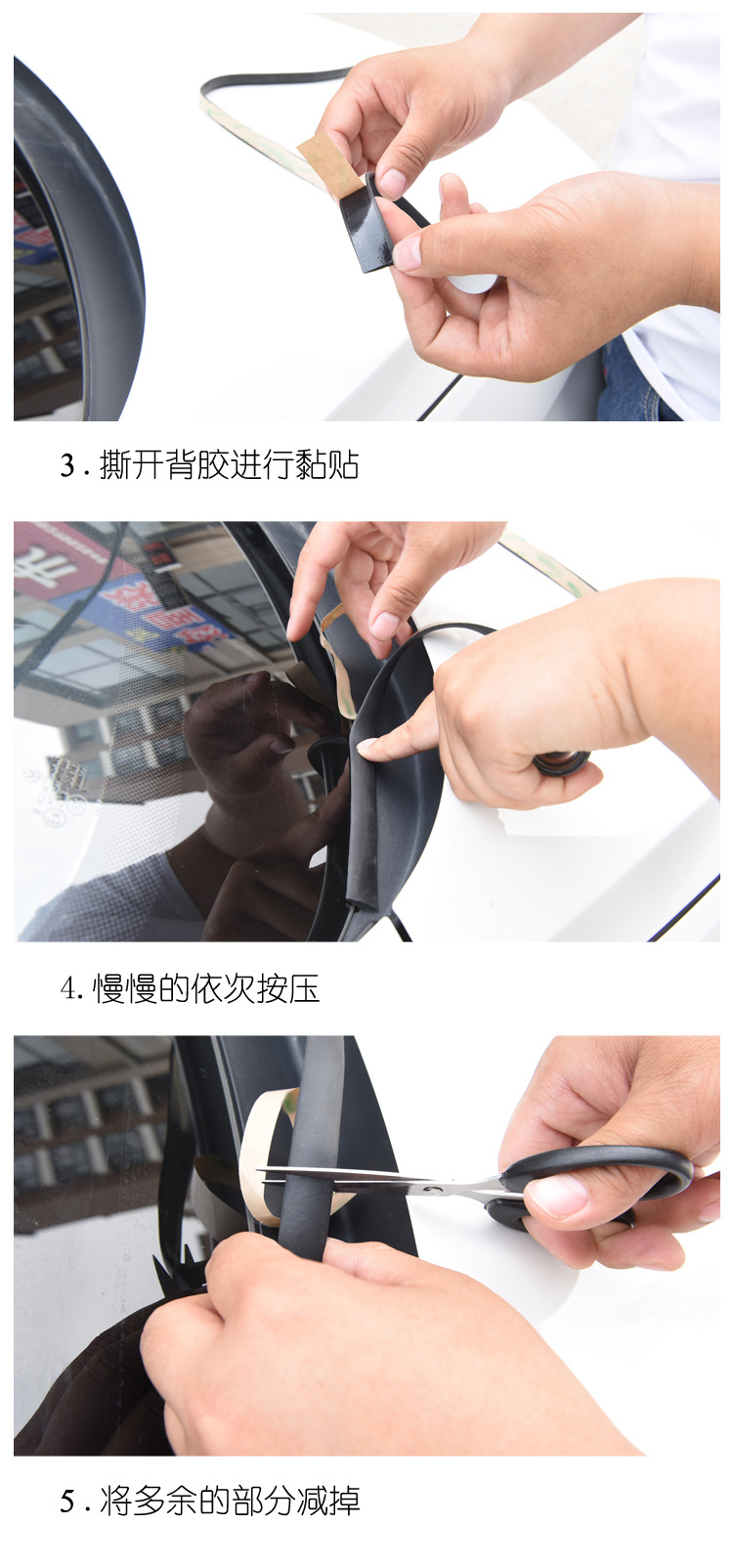 3 . 撕开背胶进行黏贴

4. 慢慢的依次按压

5 . 将多余的部分减掉