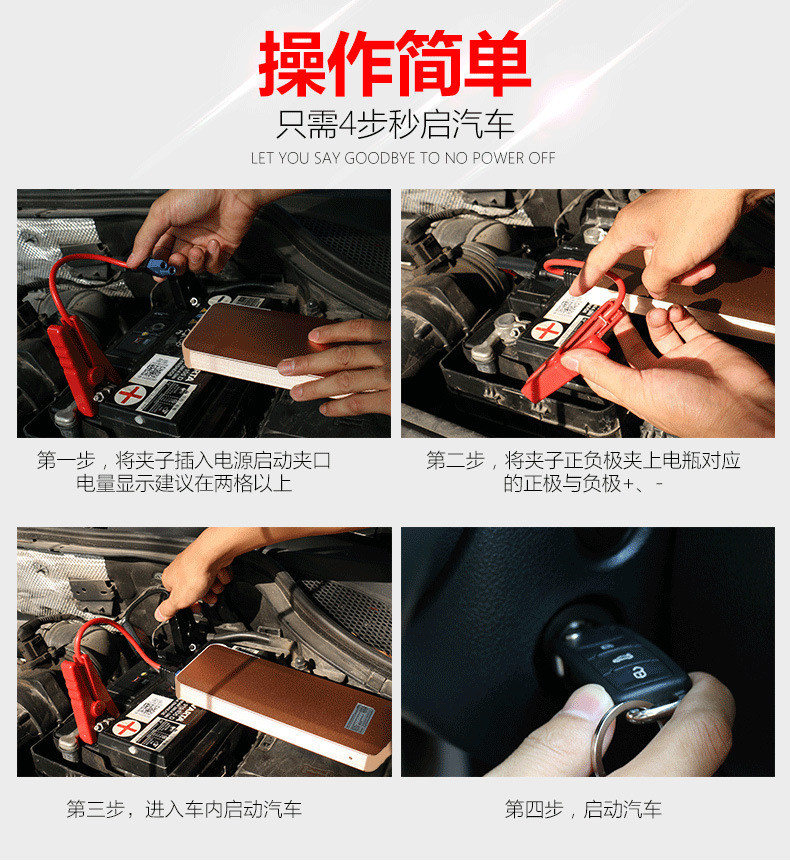 操作简单
只需4步秒启汽车
LET YOU SAY GOODBYE TO NO POWER OFF

第一步，将夹子插入电源启动夹口
电量显示建议在两格以上

第二步，将夹子正负极夹上电瓶对应的正极与负极+、-

第三步，进入车内启动汽车

第四步，启动汽车