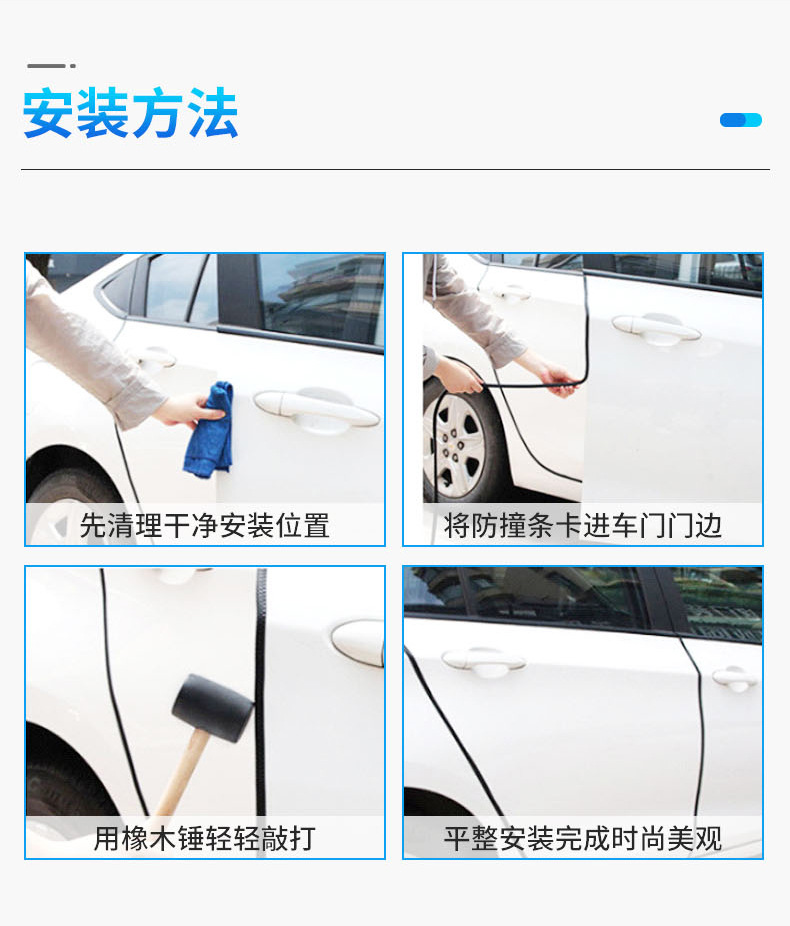 安装方法

先清理干净安装位置

将防撞条卡进车门门边

用橡木锤轻轻敲打

平整安装完成时尚美观