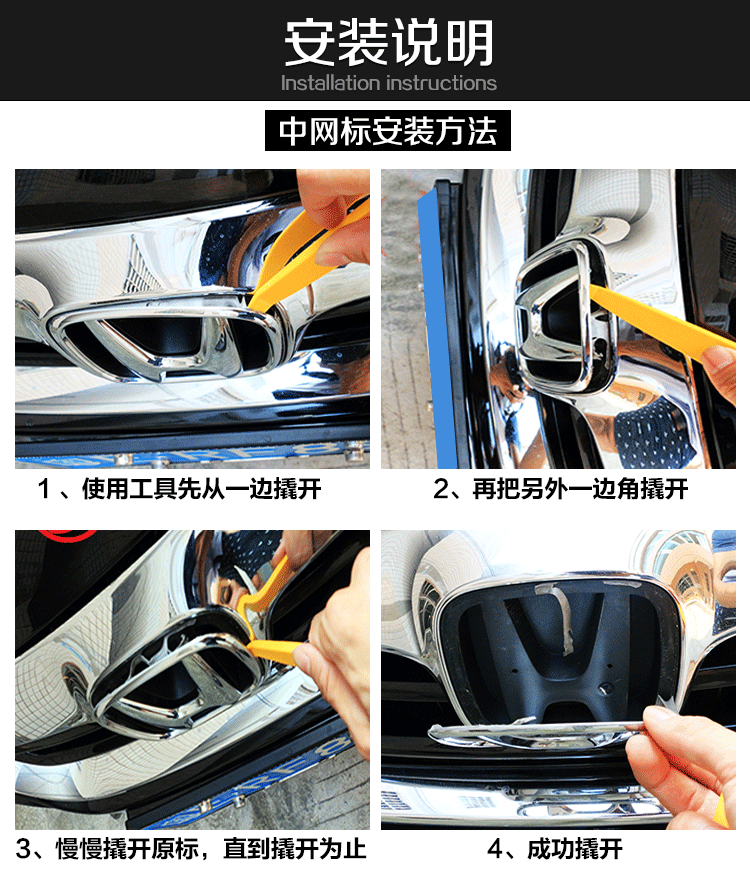 安装说明
Installation instructions

中网标安装方法

1、使用工具先从一边撬开

2、再把另外一边角撬开

3、慢慢撬开原标，直到撬开为止

4、成功撬开