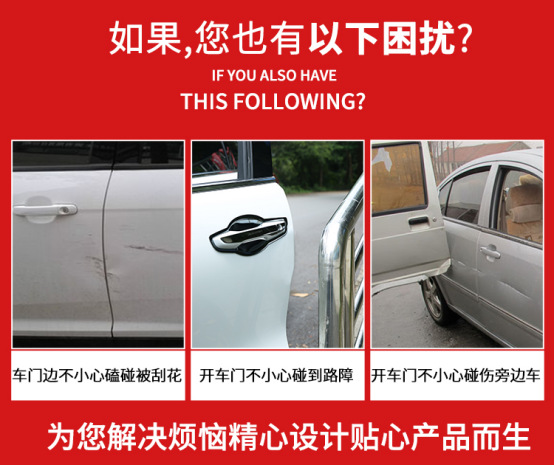 如果,您也有以下困扰?
IF YOU ALSO HAVE
THIS FOLLOWING?

车门边不小心磕碰被刮花

开车门不小心碰到路障

开车门不小心碰伤旁边车

为您解决烦恼精心设计贴心产品而生