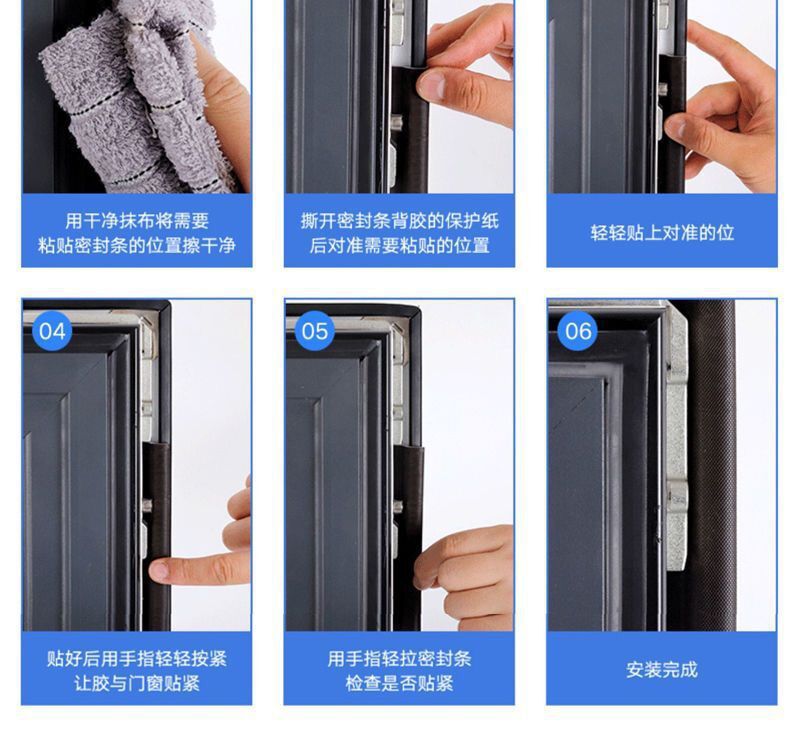 用干净抹布将需要
粘贴密封条的位置擦干净

撕开密封条背胶的保护纸
后对准需要粘贴的位置

轻轻贴上对准的位

04

贴好后用手指轻轻按紧
让胶与门窗贴紧

05

用手指轻拉密封条
检查是否贴紧

06

安装完成