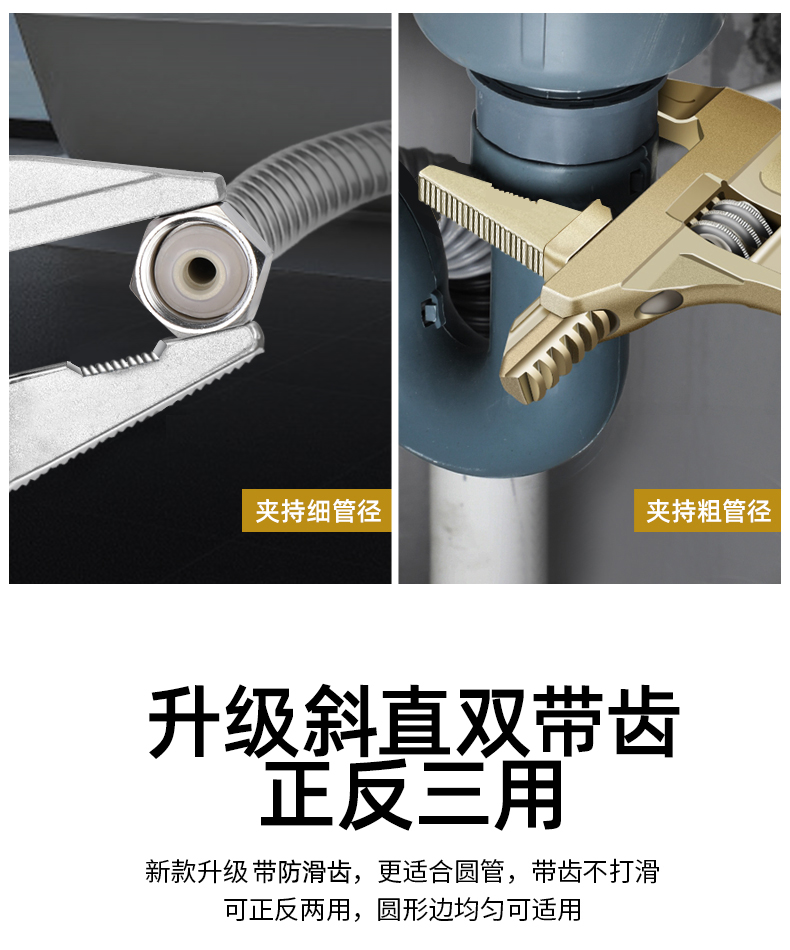 夹持细管径

夹持粗管径

升级斜直双带齿
正反三用

新款升级 带防滑齿，更适合圆管，带齿不打滑
可正反两用，圆形边均匀可适用