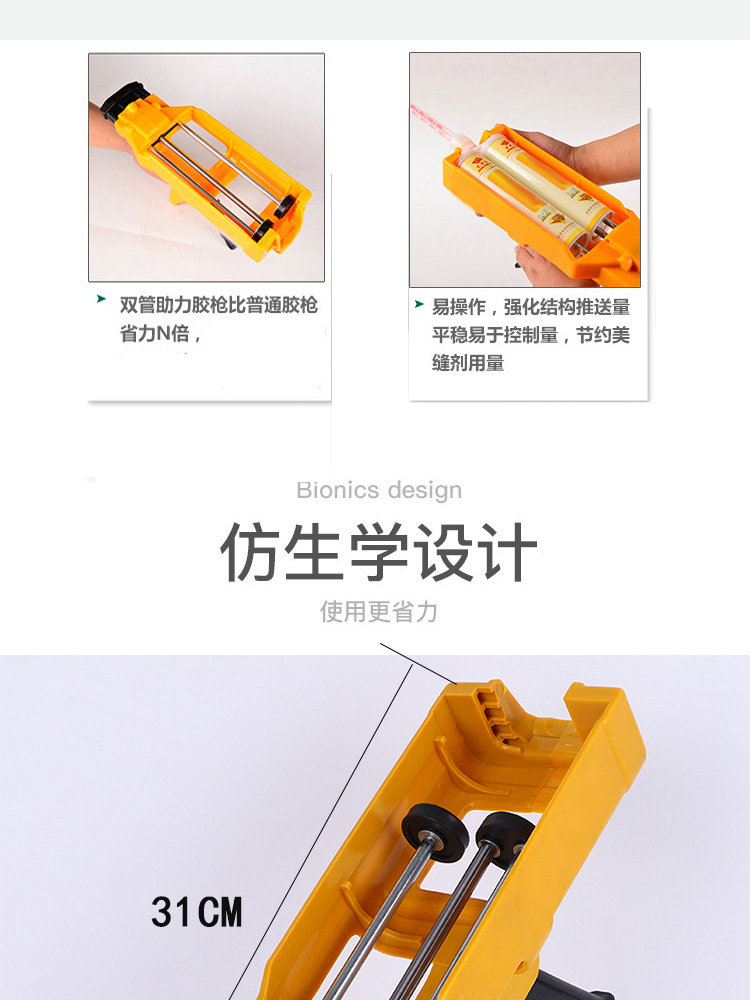 双管助力胶枪比普通胶枪省力N倍，

易操作，强化结构推送量平稳易于控制量，节约美缝剂用量

Bionics design

仿生学设计

使用更省力

31CM