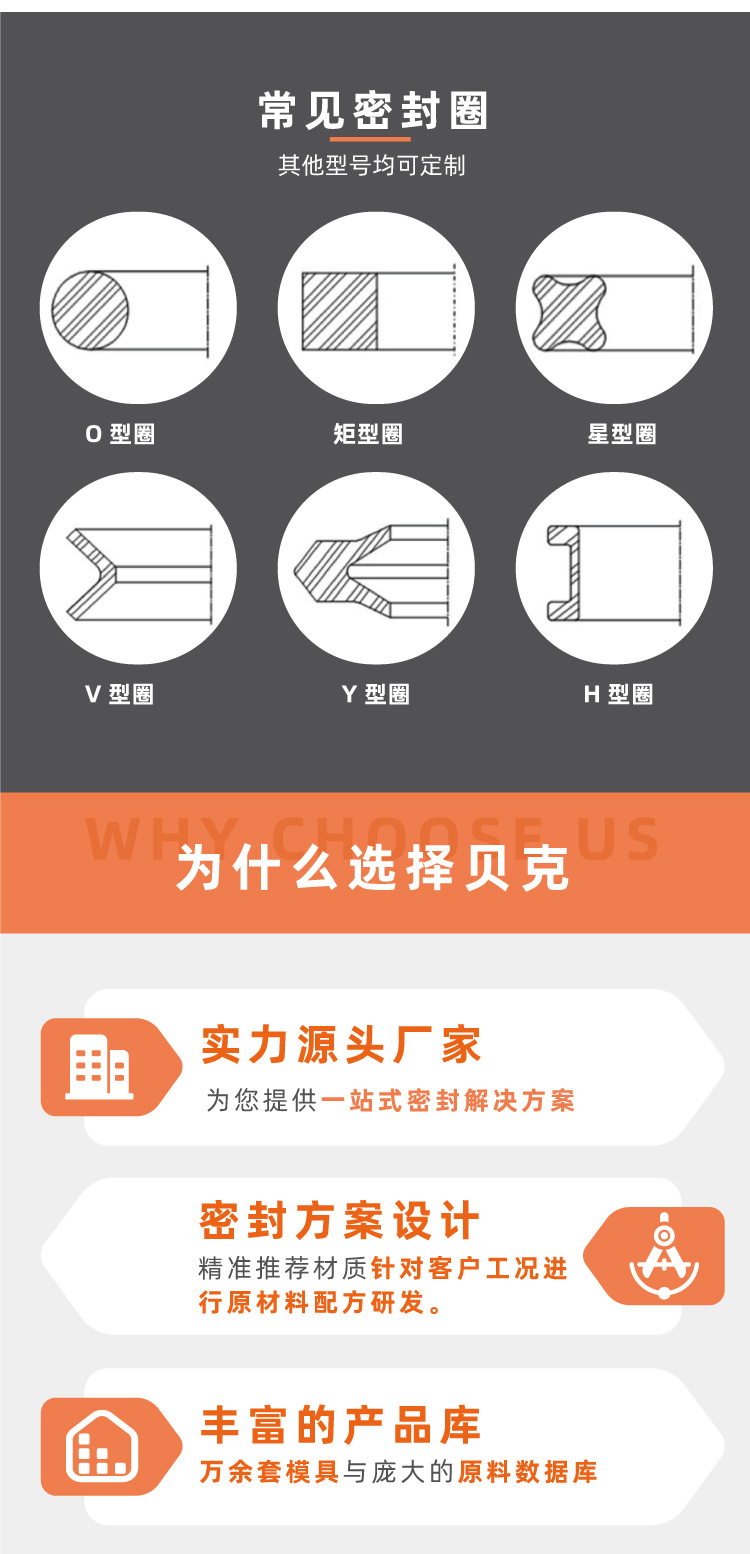 常见密封圈

其他型号均可定制

O 型圈

矩型圈

星型圈

V 型圈

Y 型圈

H 型圈

WHY CHOOSE US

为什么选择贝克

实力源头厂家

为您提供一站式密封解决方案

密封方案设计

精准推荐材质针对客户工况进行原材料配方研发。

丰富的产品库

万余套模具与庞大的原料数据库