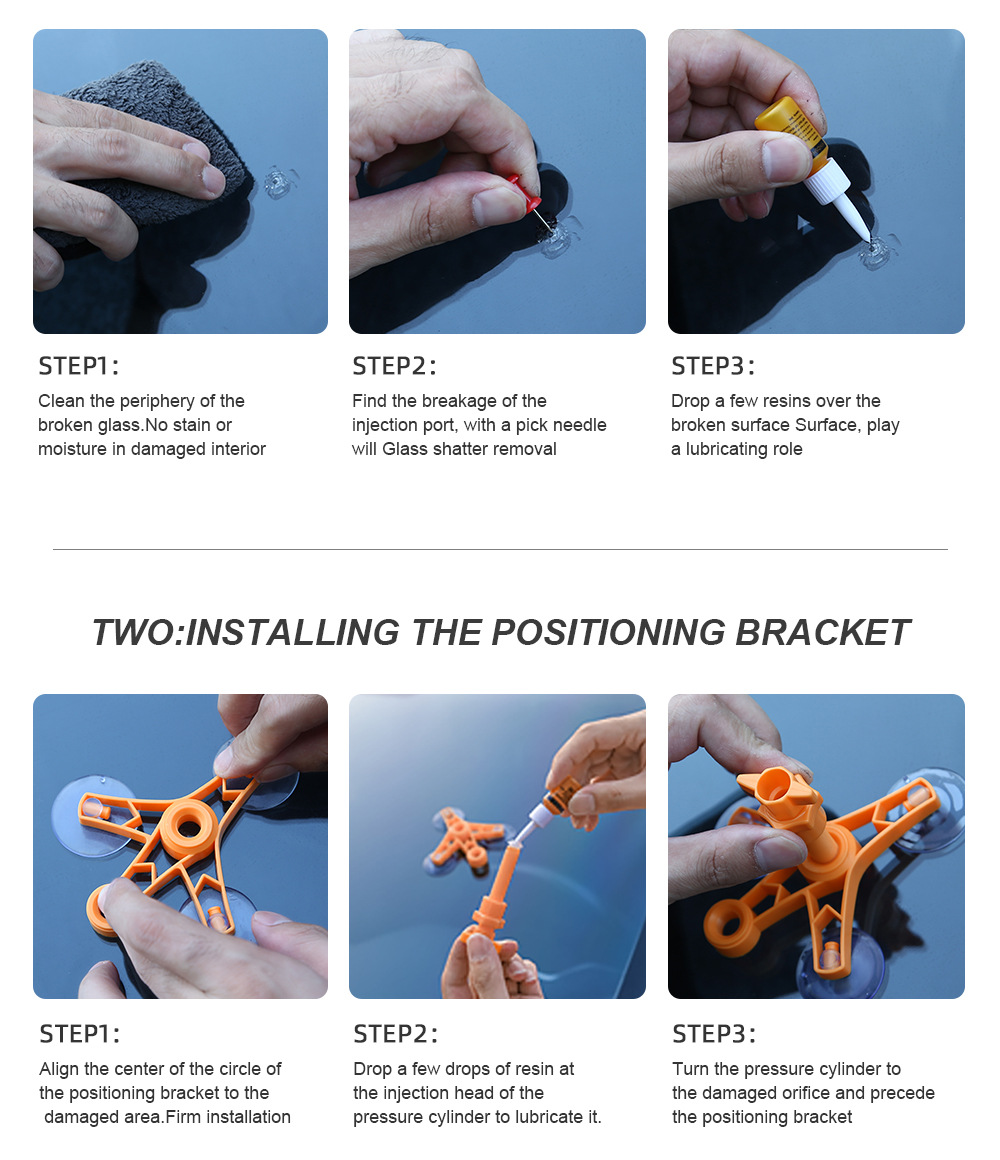 STEP1:
Clean the periphery of the broken glass.No stain or moisture in damaged interior

STEP2:
Find the breakage of the injection port, with a pick needle will Glass shatter removal

STEP3:
Drop a few resins over the broken surface Surface, play a lubricating role

TWO:INSTALLING THE POSITIONING BRACKET

STEP1:
Align the center of the circle of the positioning bracket to the damaged area.Firm installation

STEP2:
Drop a few drops of resin at the injection head of the pressure cylinder to lubricate it.

STEP3:
Turn the pressure cylinder to the damaged orifice and precede the positioning bracket