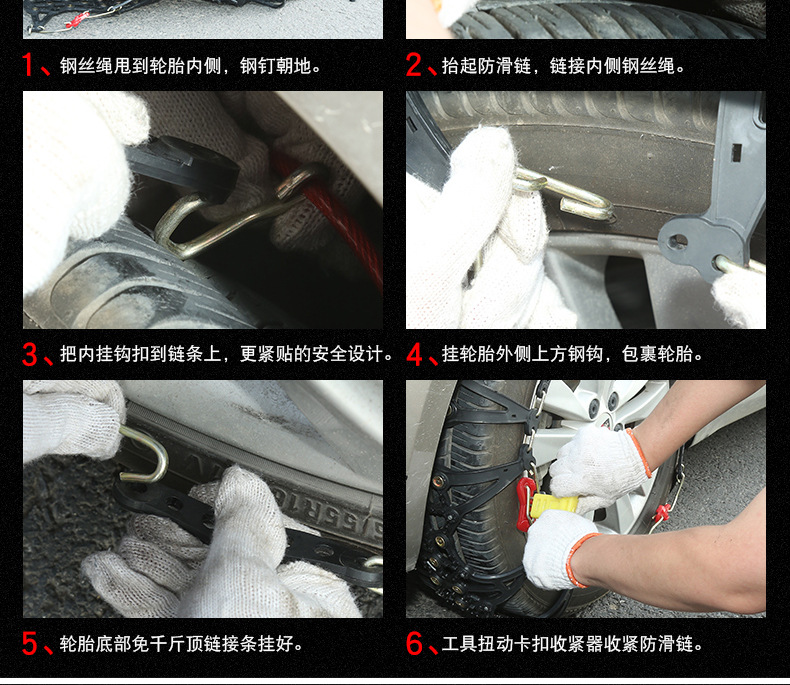 1、钢丝绳甩到轮胎内侧，钢钉朝地。

2、抬起防滑链，链接内侧钢丝绳。

3、把内挂钩扣到链条上，更紧贴的安全设计。

4、挂轮胎外侧上方钢钩，包裹轮胎。

5、轮胎底部免千斤顶链接条挂好。

6、工具扭动卡扣收紧器收紧防滑链。