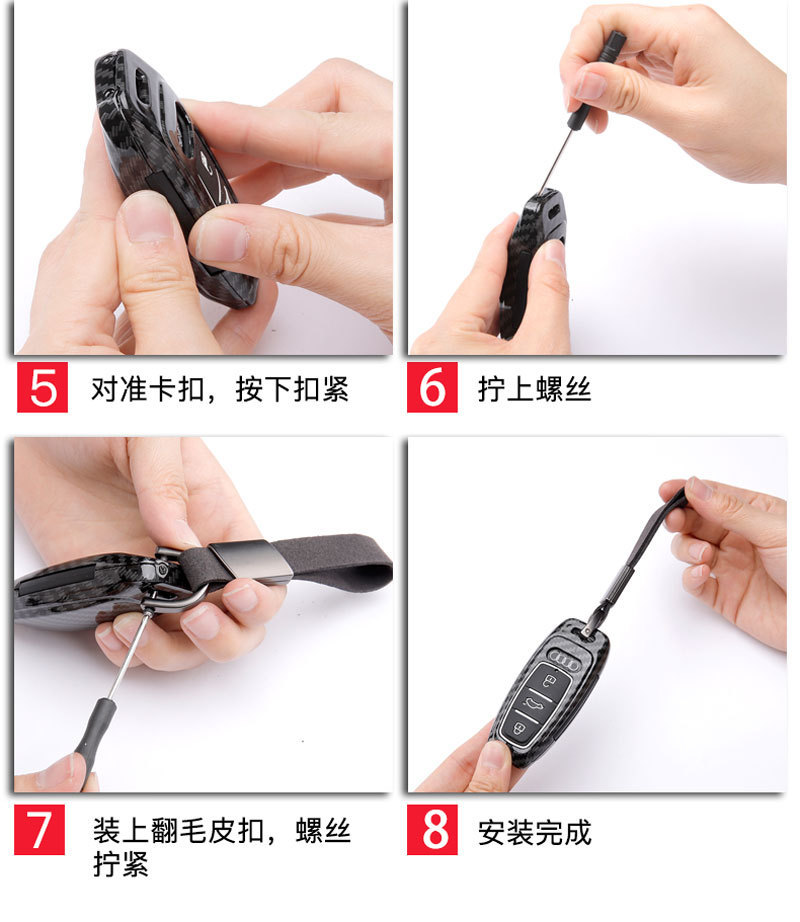 5 对准卡扣，按下扣紧

6 拧上螺丝

7 装上翻毛皮扣，螺丝拧紧

8 安装完成