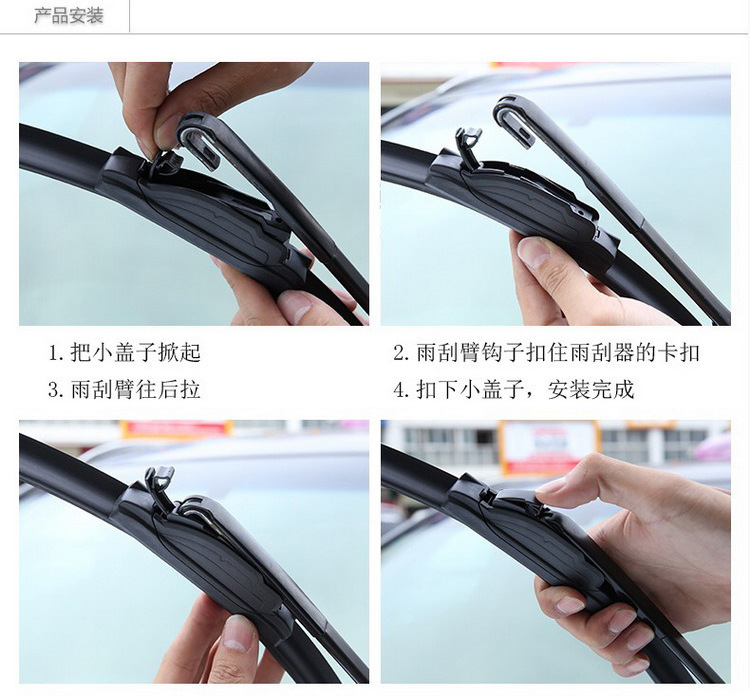 产品安装

1. 把小盖子掀起

2. 雨刮臂钩子扣住雨刮器的卡扣

3. 雨刮臂往后拉

4. 扣下小盖子，安装完成